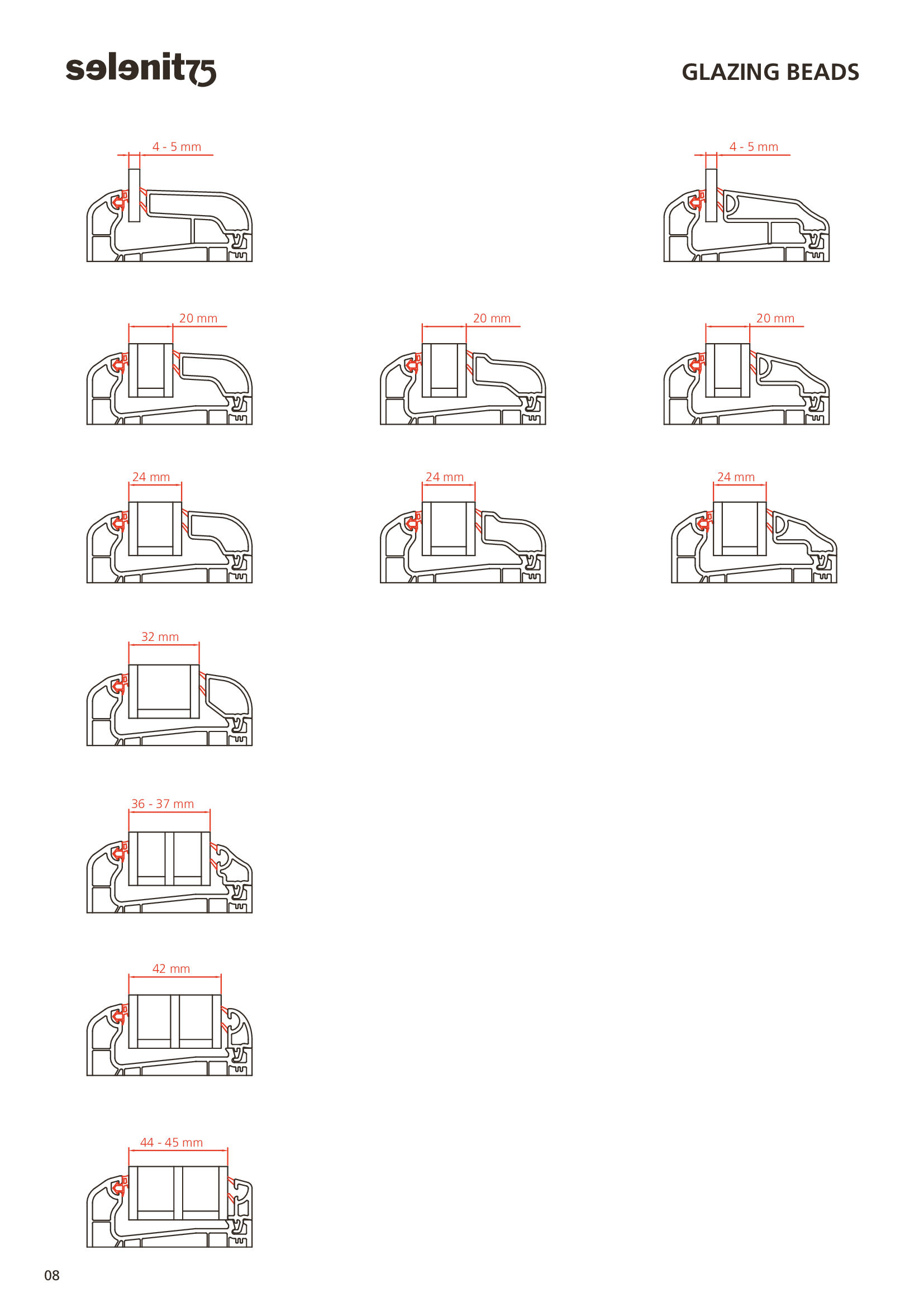 selenit75

GLAZING BEADS

4 - 5 mm

4 - 5 mm

20 mm

20 mm

20 mm

24 mm

24 mm

24 mm

32 mm

36 - 37 mm

42 mm

44 - 45 mm

08